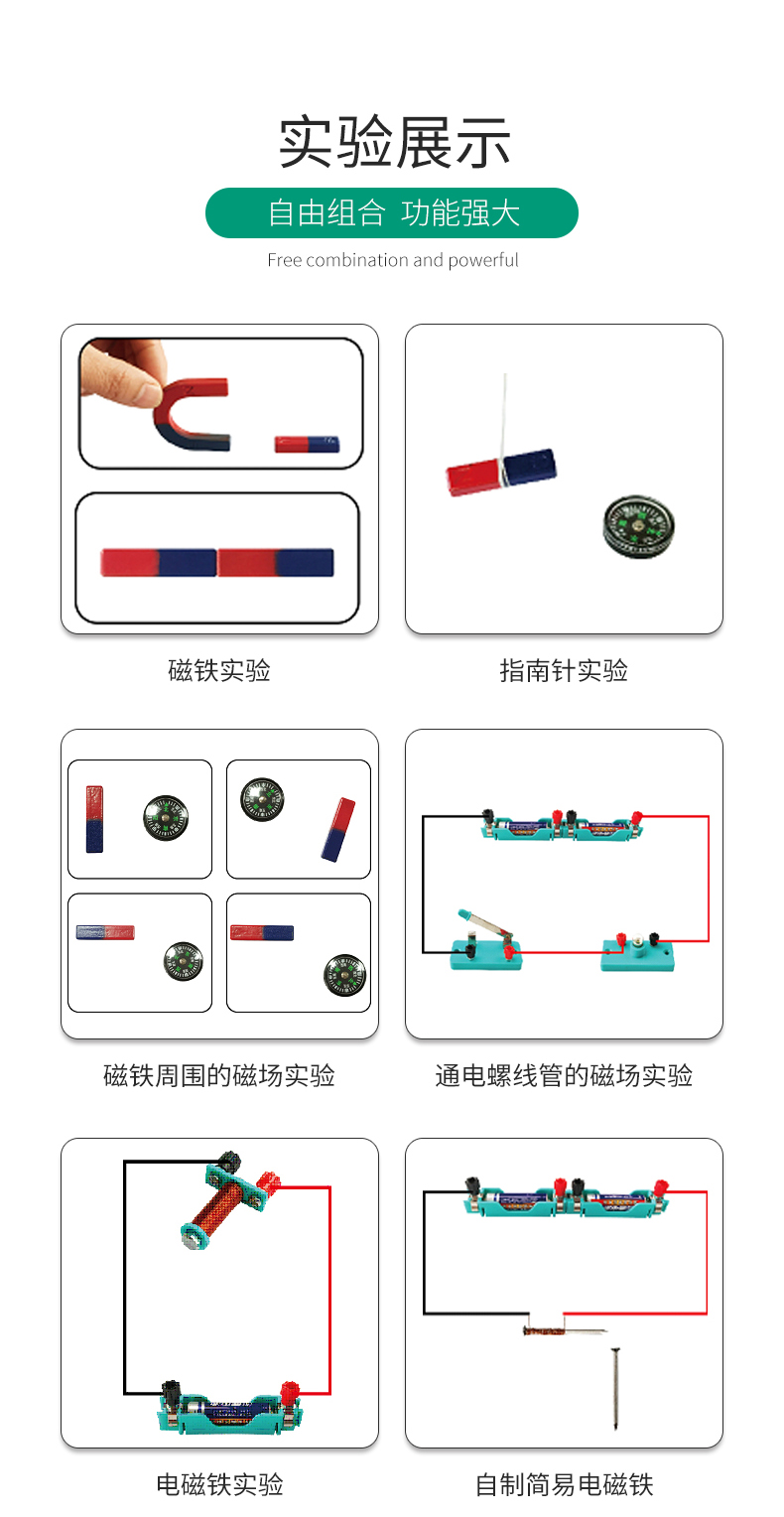 实验展示

自由组合 功能强大

Free combination and powerful

磁铁实验

指南针实验

磁铁周围的磁场实验

通电螺线管的磁场实验

电磁铁实验

自制简易电磁铁